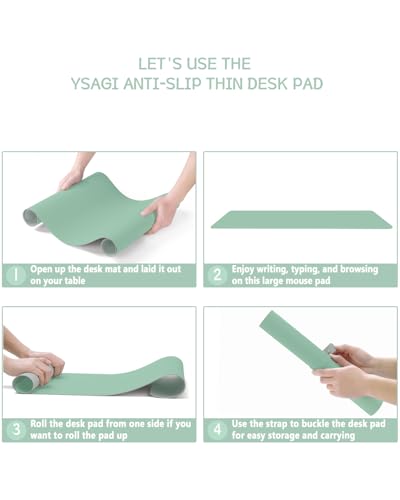 LET'S USE THE
YSAGI ANTI-SLIP THIN DESK PAD

1 Open up the desk mat and laid it out on your table

2 Enjoy writing, typing, and browsing on this large mouse pad

3 Roll the desk pad from one side if you want to roll the pad up

4 Use the strap to buckle the desk pad for easy storage and carrying