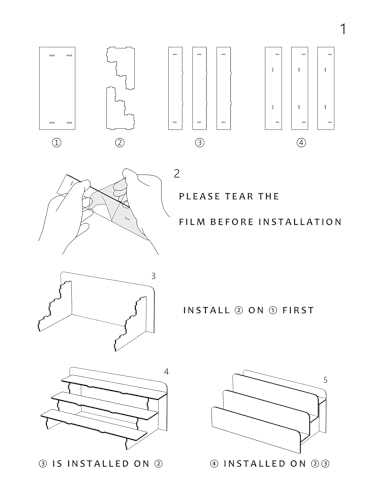 1

①

②

③

④

2

PLEASE TEAR THE

FILM BEFORE INSTALLATION

3

INSTALL ② ON ① FIRST

4

5

③ IS INSTALLED ON ②

④ INSTALLED ON ②③