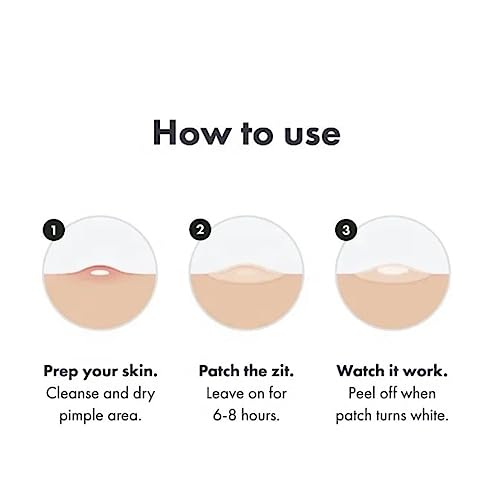 How to use

1

Prep your skin.
Cleanse and dry pimple area.

2

Patch the zit.
Leave on for 6-8 hours.

3

Watch it work.
Peel off when patch turns white.