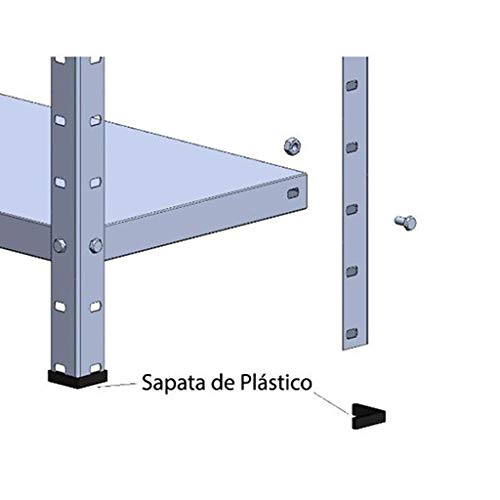 Sapata de Plástico