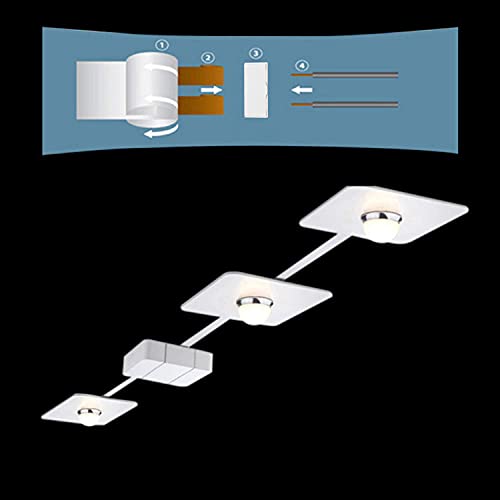 ①
②
③
④