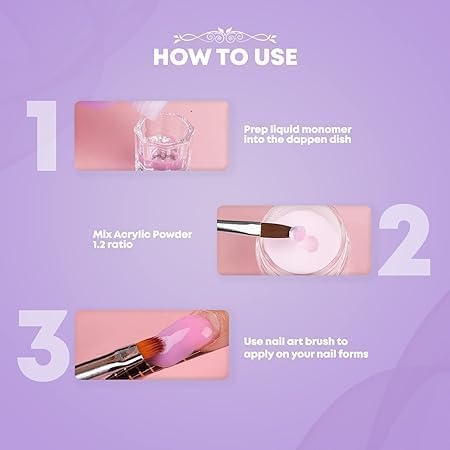 HOW TO USE

1

Prep liquid monomer into the dappen dish

Mix Acrylic Powder 1.2 ratio

2

3

Use nail art brush to apply on your nail forms