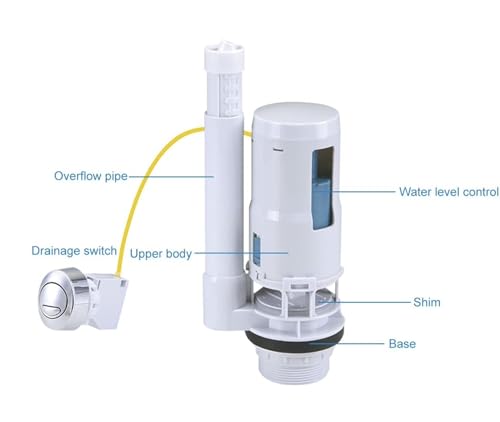 Overflow pipe
Water level control
Drainage switch
Upper body
Shim
Base