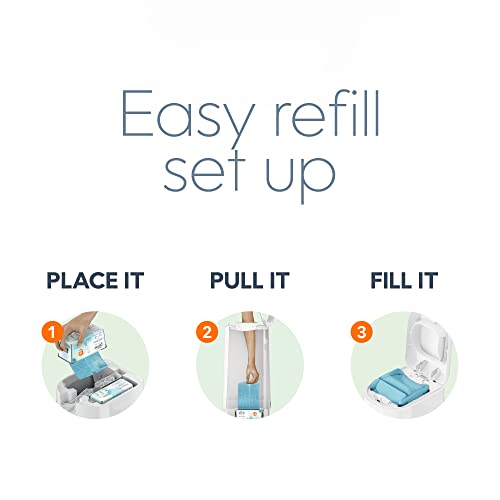 Easy refill set up

PLACE IT

1

PULL IT

2

FILL IT

3