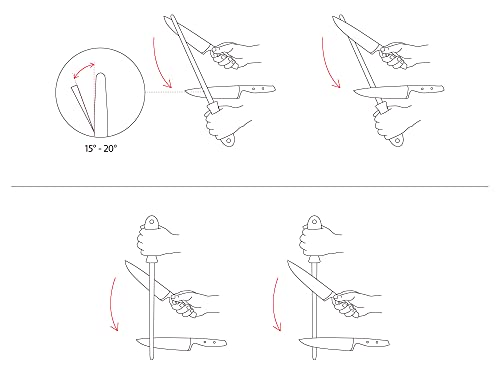 15° - 20°