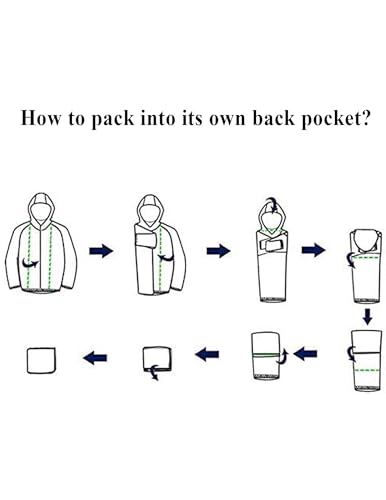 How to pack into its own back pocket?