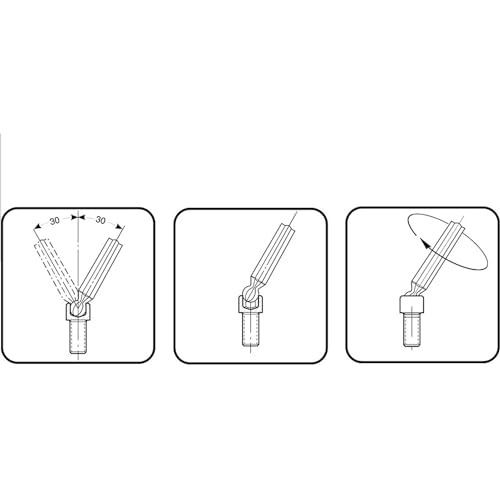 30 30