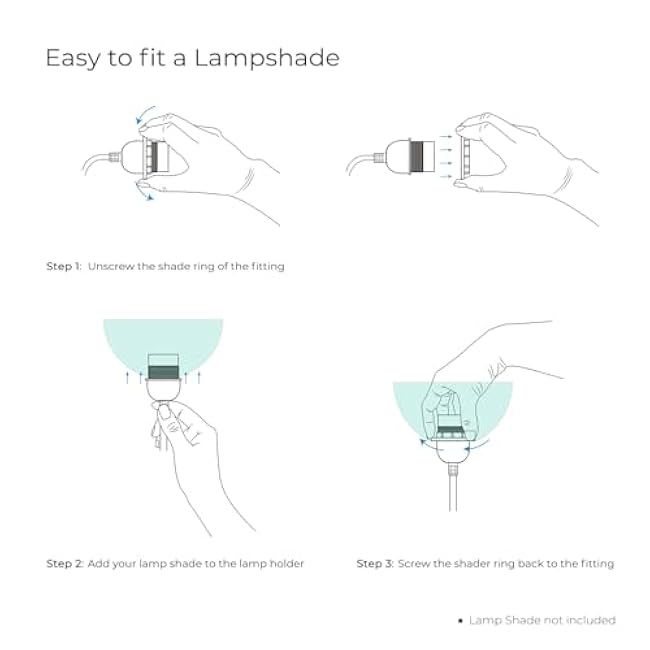 Easy to fit a Lampshade

Step 1: Unscrew the shade ring of the fitting

Step 2: Add your lamp shade to the lamp holder

Step 3: Screw the shader ring back to the fitting

• Lamp Shade not included