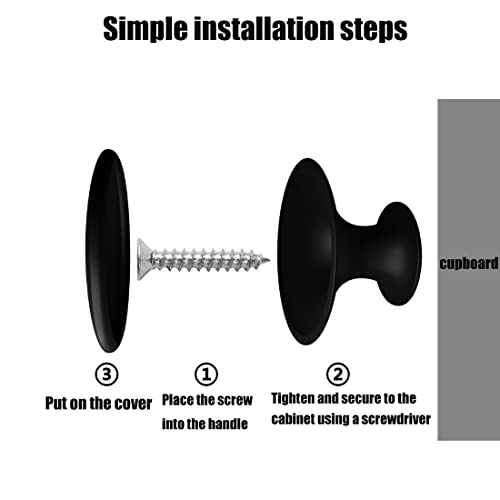 Simple installation steps

cupboard

③
Put on the cover

①
Place the screw into the handle

②
Tighten and secure to the cabinet using a screwdriver