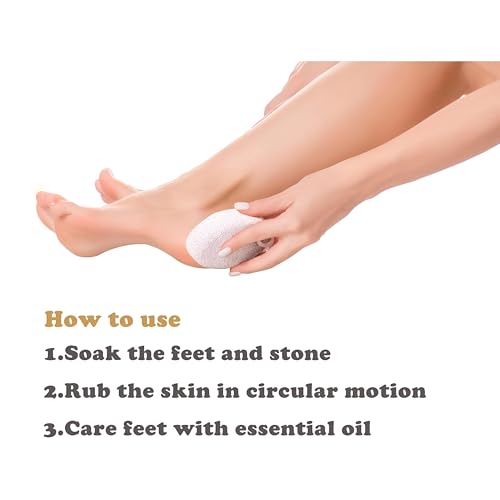 How to use

1.Soak the feet and stone

2.Rub the skin in circular motion

3.Care feet with essential oil