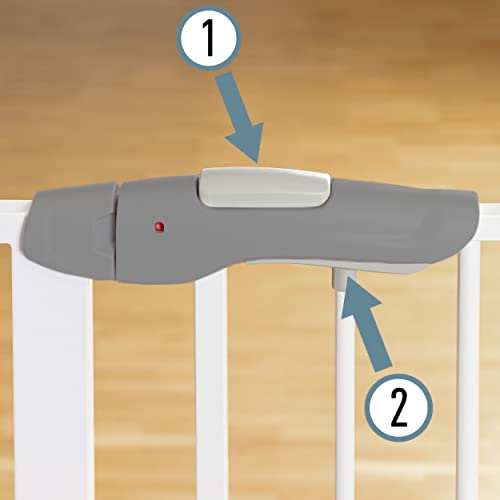 1

2