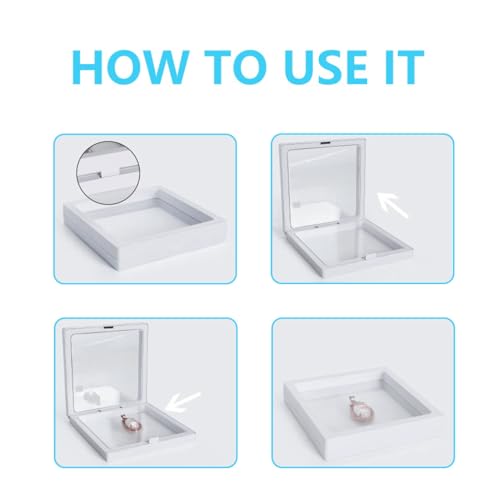 HOW TO USE IT