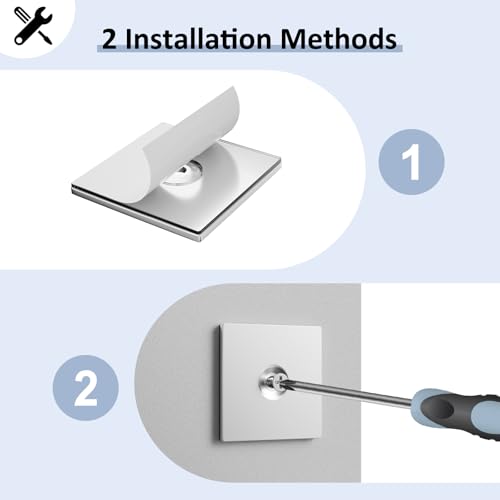 2 Installation Methods

1

2