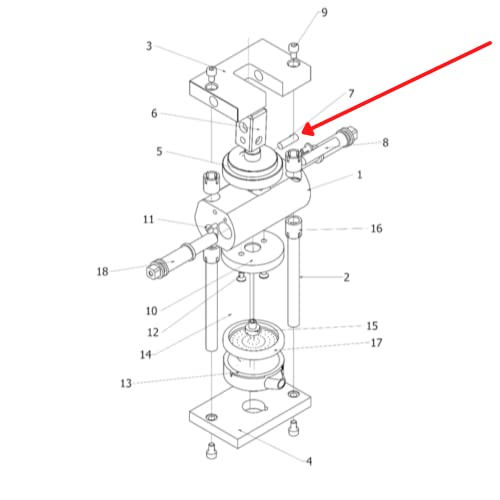 9
3
7
6
8
5
1
11
16
18
2
10
12
15
14
17
13
4