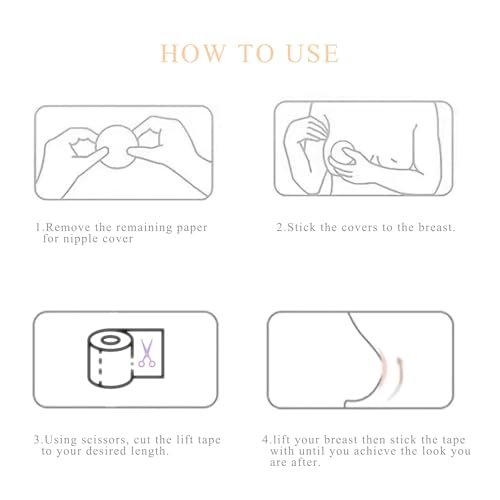 HOW TO USE

1.Remove the remaining paper for nipple cover

2.Stick the covers to the breast.

3.Using scissors, cut the lift tape to your desired length.

4.lift your breast then stick the tape with until you achieve the look you are after.