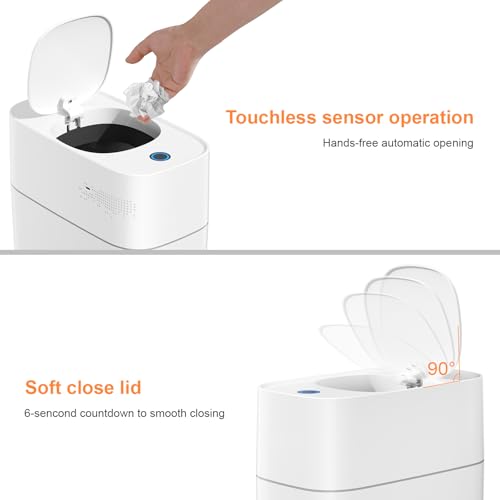 Touchless sensor operation

Hands-free automatic opening

Soft close lid

6-sencond countdown to smooth closing

90°