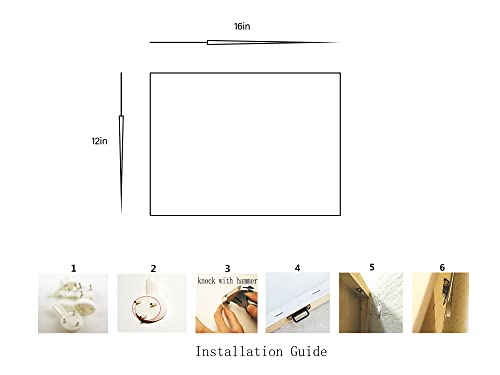 16in

12in

1

2

3
knock with hammer

4

5

6

Installation Guide