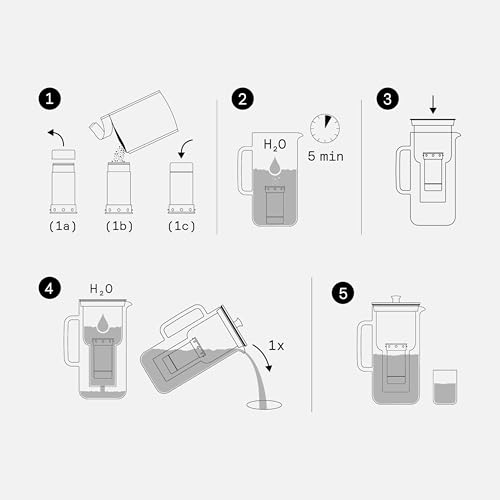 1

(1a) (1b) (1c)

2

$H_2O$

5 min

3

4

$H_2O$

1x

5