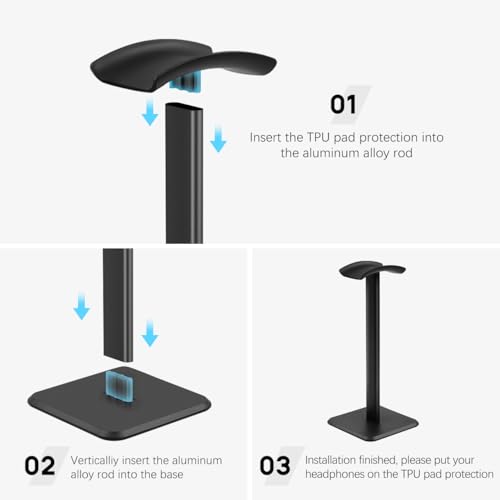 01
Insert the TPU pad protection into the aluminum alloy rod

02
Verticalliy insert the aluminum alloy rod into the base

03
Installation finished, please put your headphones on the TPU pad protection