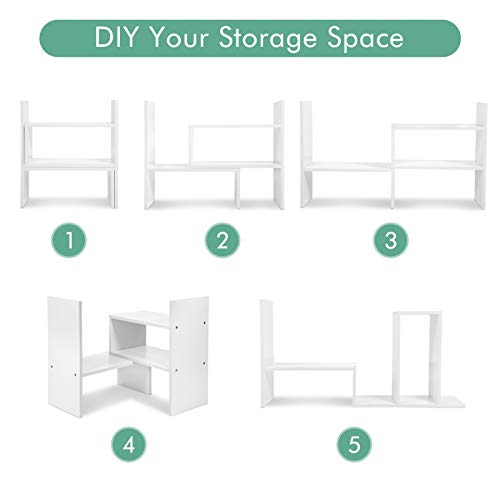 DIY Your Storage Space

1

2

3

4

5