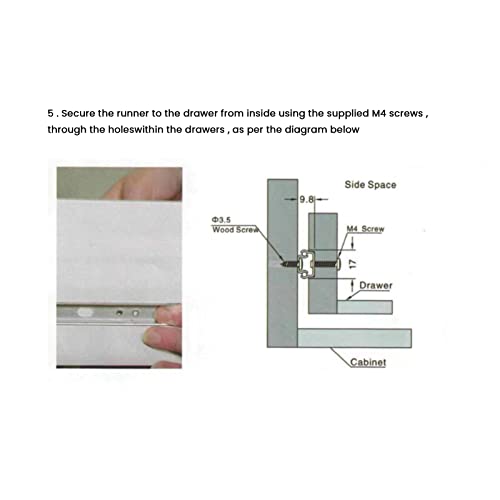 5 . Secure the runner to the drawer from inside using the supplied M4 screws , through the holeswithin the drawers , as per the diagram below

Side Space

9.8

Φ3.5
Wood Screw

M4 Screw

17

Drawer

Cabinet