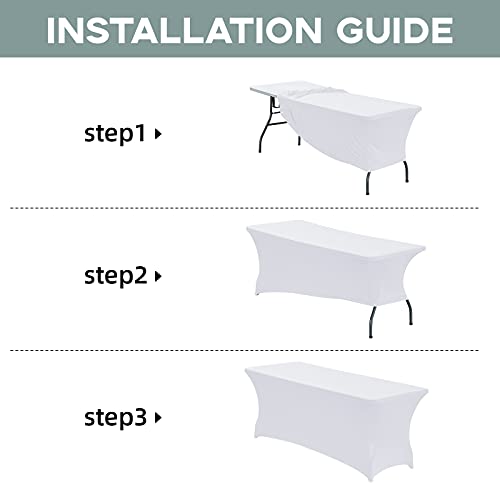 INSTALLATION GUIDE

step1 ▸

step2 ▸

step3 ▸