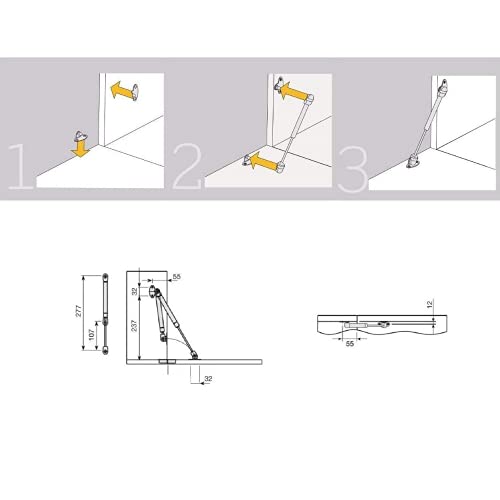 1

2

3

277

107

55

32

237

32

12

55