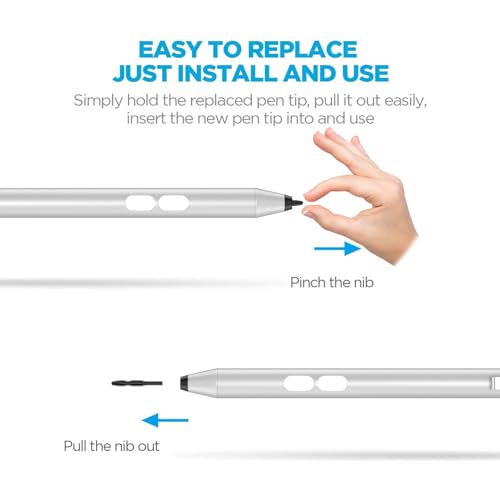 EASY TO REPLACE
JUST INSTALL AND USE

Simply hold the replaced pen tip, pull it out easily, insert the new pen tip into and use

Pinch the nib

Pull the nib out