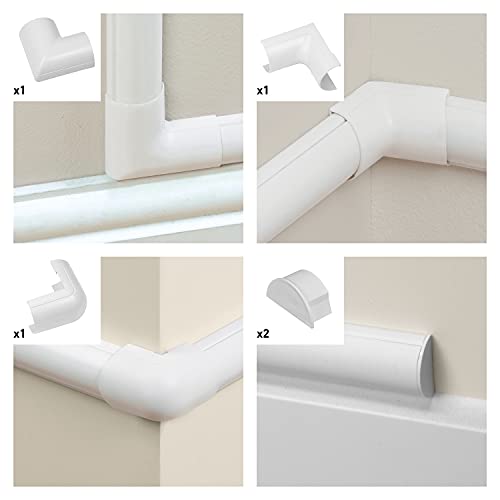 x1

x1

x1

x2