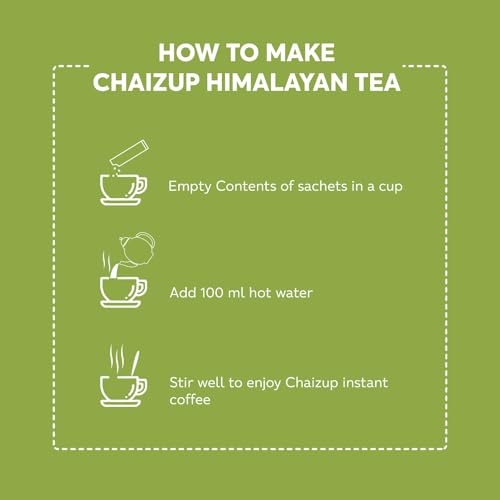 HOW TO MAKE
CHAIZUP HIMALAYAN TEA

Empty Contents of sachets in a cup

Add 100 ml hot water

Stir well to enjoy Chaizup instant coffee