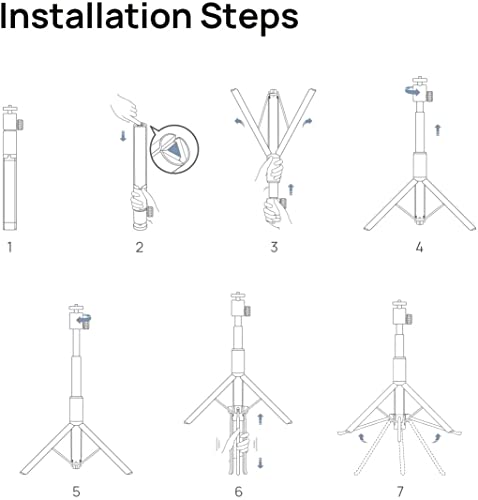 Installation Steps

1

2

3

4

5

6

7