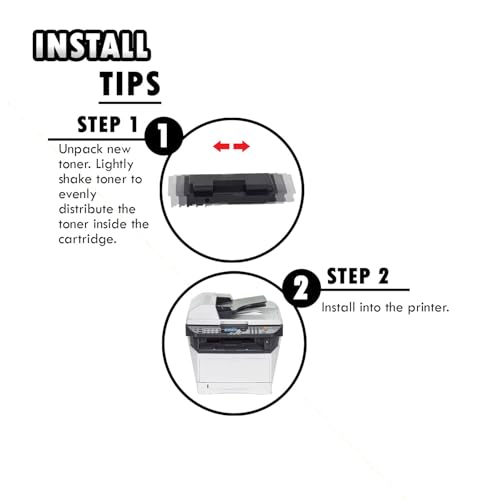 INSTALL
TIPS

STEP 1

1

Unpack new toner. Lightly shake toner to evenly distribute the toner inside the cartridge.

2

STEP 2

Install into the printer.