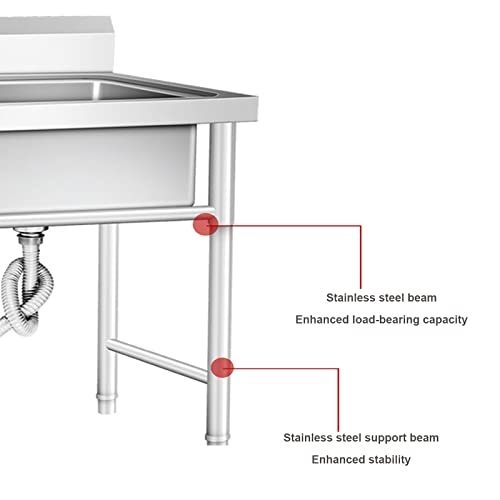 Stainless steel beam
Enhanced load-bearing capacity

Stainless steel support beam
Enhanced stability