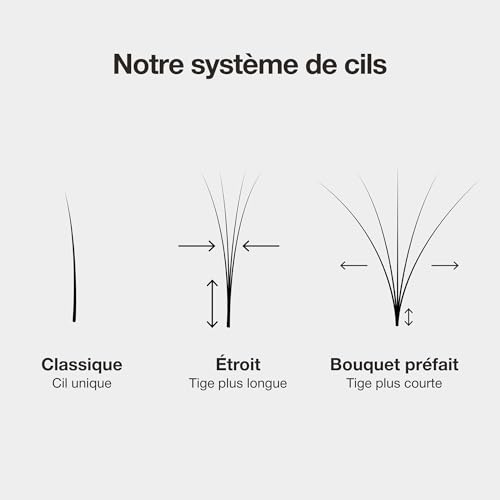 Notre système de cils

Classique
Cil unique

Étroit
Tige plus longue

Bouquet préfait
Tige plus courte