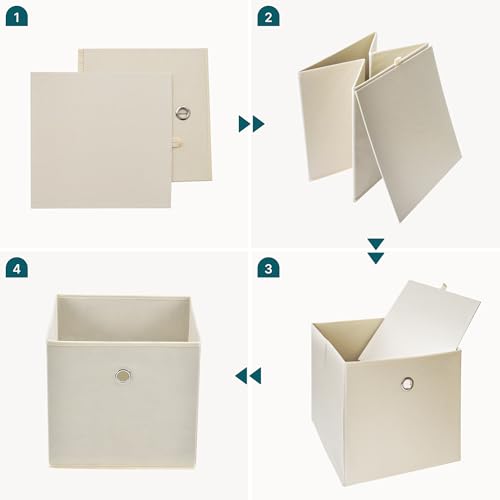 1

2

4

3