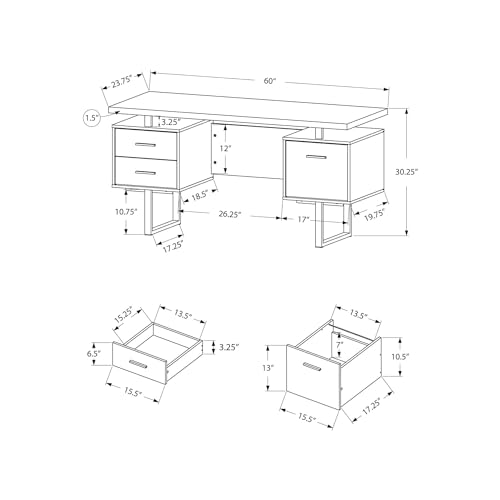 23.75"
60"
1.5"
3.25"
12"
30.25"
18.5"
10.75"
26.25"
17"
19.75"
17.25"

15.25"
13.5"
6.5"
3.25"
15.5"

13.5"
7"
13"
10.5"
15.5"
17.25"