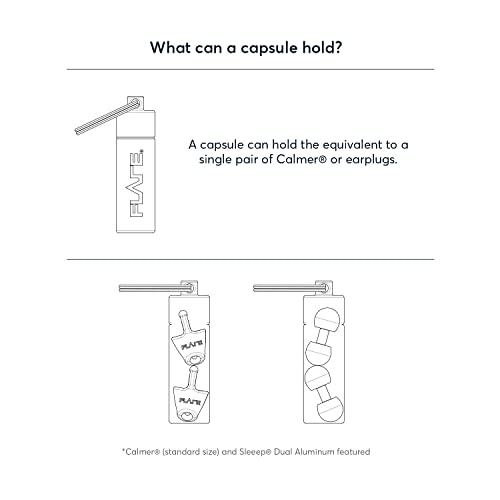 What can a capsule hold?

FLARE

A capsule can hold the equivalent to a single pair of Calmer® or earplugs.

FLARE

FLARE

*Calmer® (standard size) and Sleeep® Dual Aluminum featured