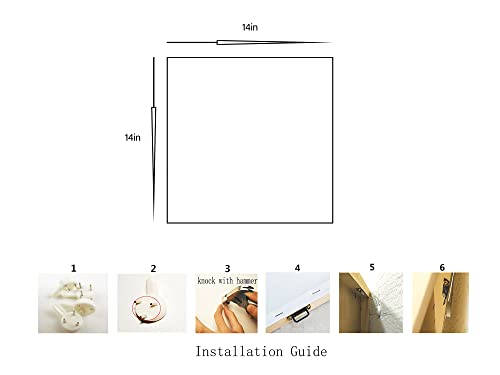 14in

14in

1

2

3
knock with hammer

4

5

6

Installation Guide