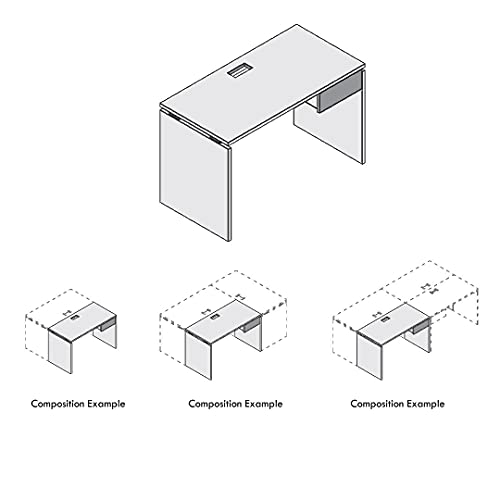 Composition Example

Composition Example

Composition Example