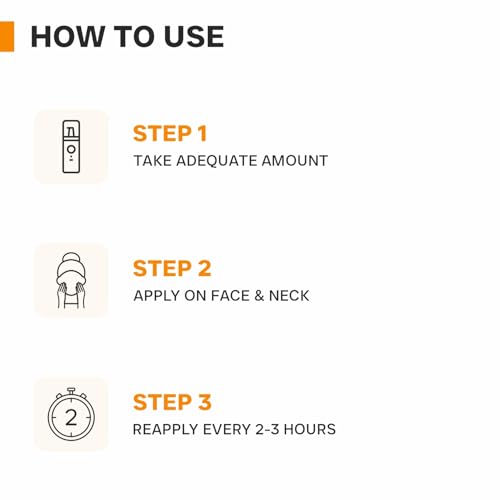 HOW TO USE

STEP 1
TAKE ADEQUATE AMOUNT

STEP 2
APPLY ON FACE & NECK

2

STEP 3
REAPPLY EVERY 2-3 HOURS