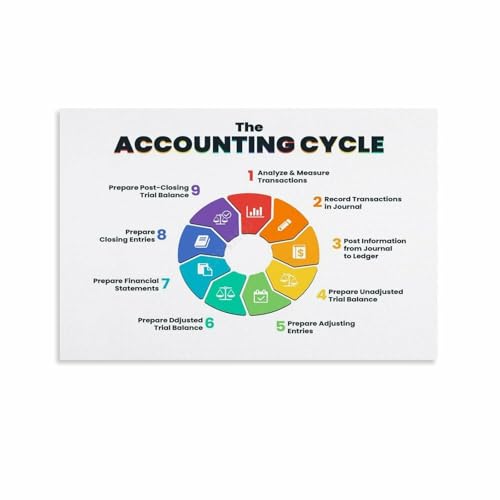 The
ACCOUNTING CYCLE

1 Analyze & Measure Transactions

2 Record Transactions in Journal

3 Post Information from Journal to Ledger

4 Prepare Unadjusted Trial Balance

5 Prepare Adjusting Entries

Prepare Ddjusted Trial Balance 6

Prepare Financial Statements 7

Prepare Closing Entries 8

Prepare Post-Closing Trial Balance 9