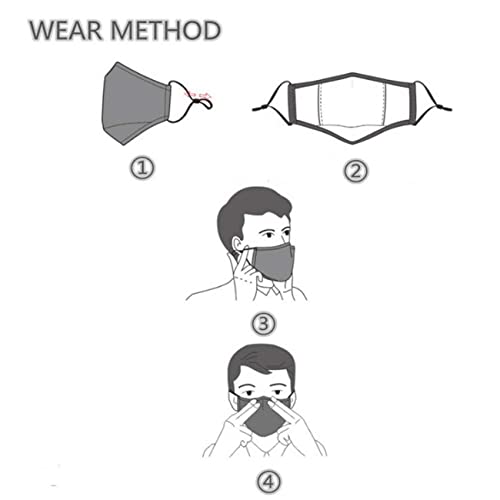 WEAR METHOD

①

②

③

④