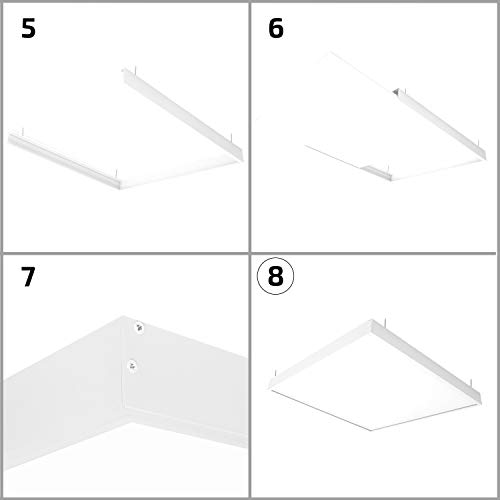 5

6

7

8