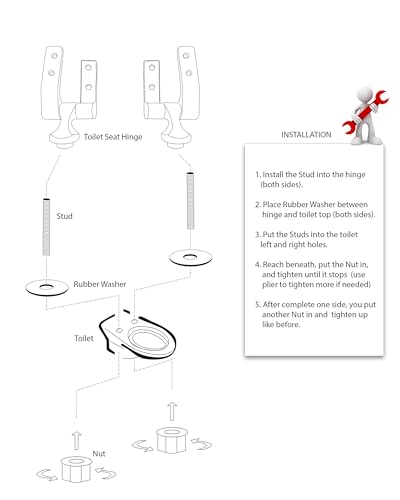 Toilet Seat Hinge

Stud

Rubber Washer

Toilet

Nut

INSTALLATION

1. Install the Stud into the hinge (both sides).

2. Place Rubber Washer between hinge and toilet top (both sides).

3. Put the Studs into the toilet left and right holes.

4. Reach beneath, put the Nut in, and tighten until it stops (use plier to tighten more if needed)

5. After complete one side, you put another Nut in and tighten up like before.