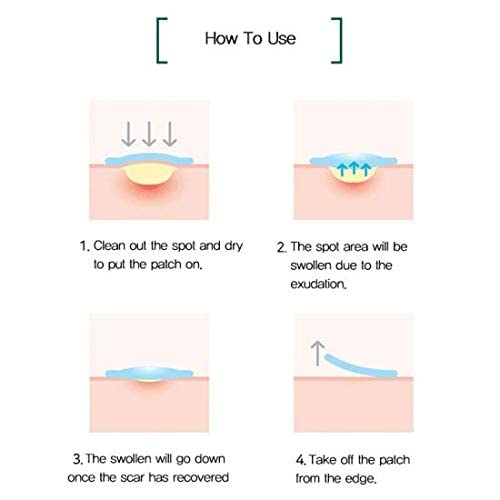 [ How To Use ]

1. Clean out the spot and dry to put the patch on.

2. The spot area will be swollen due to the exudation.

3. The swollen will go down once the scar has recovered

4. Take off the patch from the edge.