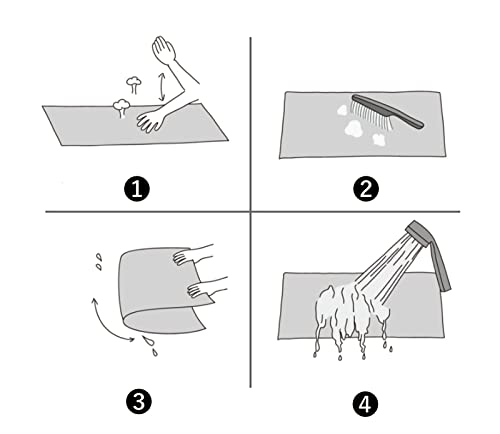 1

2

3

4