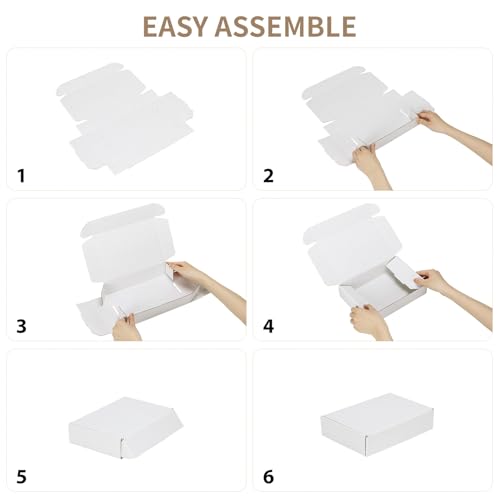 EASY ASSEMBLE

1

2

3

4

5

6