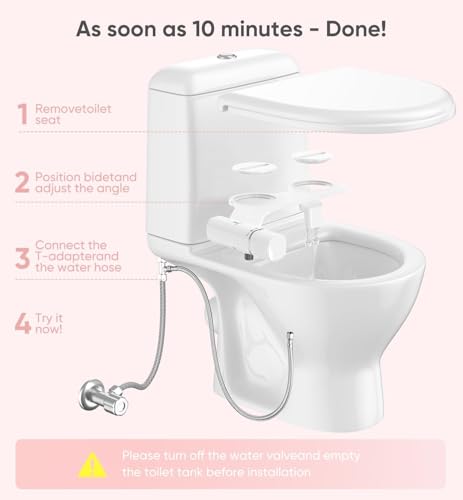 As soon as 10 minutes - Done!

1 Removetoilet seat

2 Position bidetand adjust the angle

3 Connect the T-adapterand the water hose

4 Try it now!

Please turn off the water valveand empty the toilet tank before installation