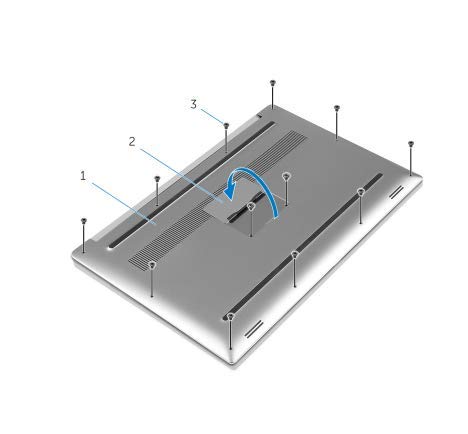 3
2
1