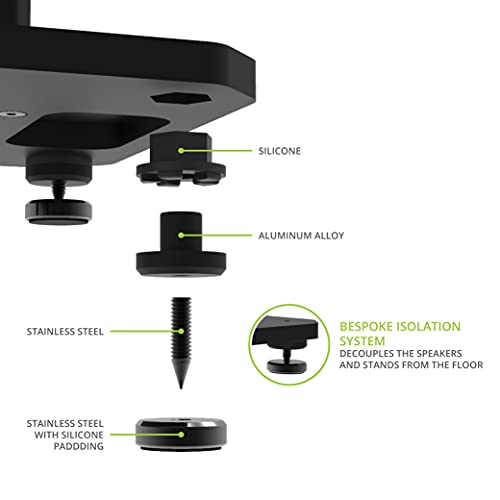 SILICONE

ALUMINUM ALLOY

STAINLESS STEEL

BESPOKE ISOLATION SYSTEM
DECOUPLES THE SPEAKERS AND STANDS FROM THE FLOOR

STAINLESS STEEL WITH SILICONE PADDDING